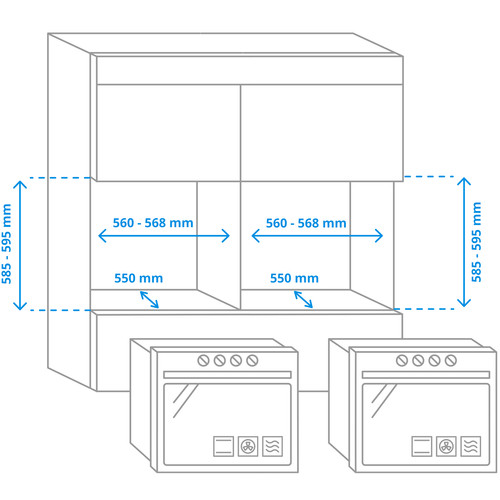 585 - 595 mm

560 - 568 mm

560 - 568 mm

585 - 595 mm

550 mm

550 mm