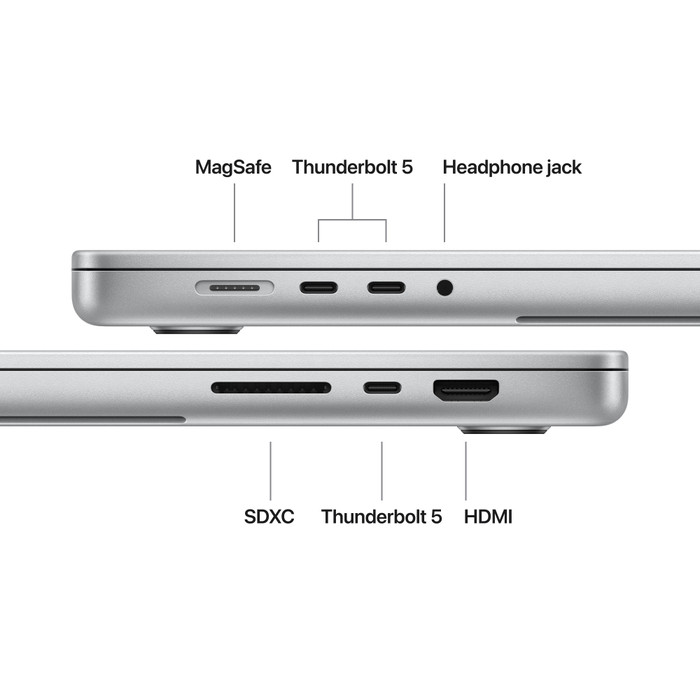 MagSafe Thunderbolt 5 Headphone jack

SDXC Thunderbolt 5 HDMI