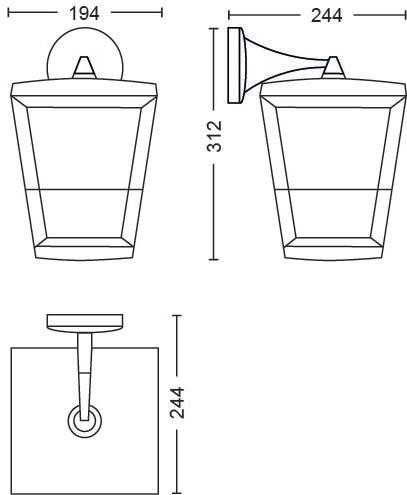 194

244

312

244