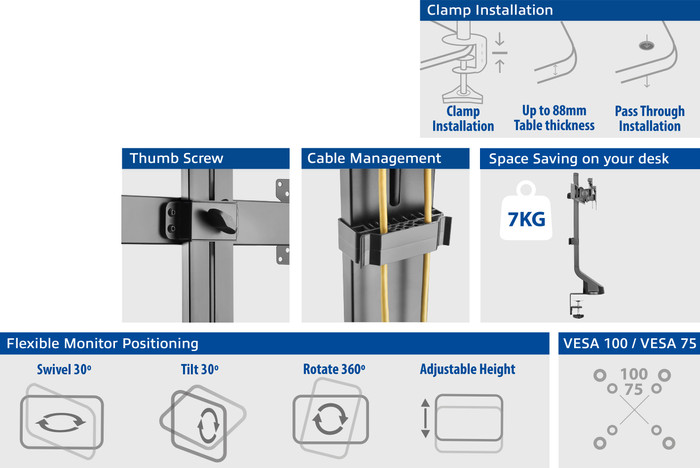 Clamp Installation

Clamp Installation

Up to 88mm Table thickness

Pass Through Installation

Thumb Screw

Cable Management

Space Saving on your desk

7KG

Flexible Monitor Positioning

Swivel 30°

Tilt 30°

Rotate 360°

Adjustable Height

VESA 100 / VESA 75

100

75