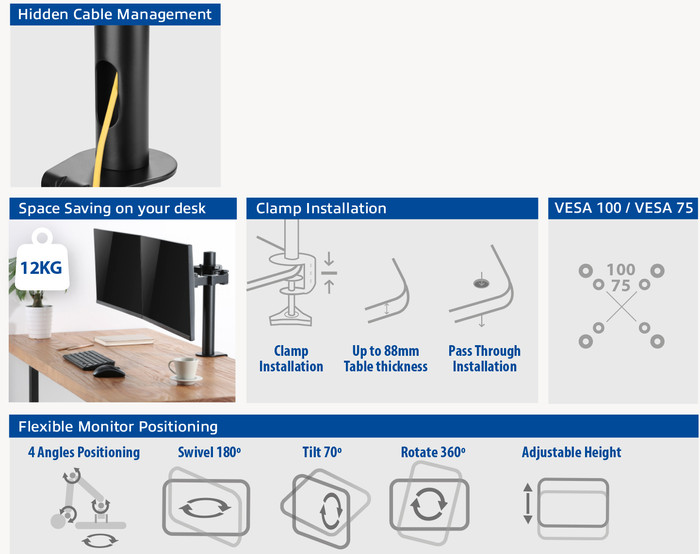 Hidden Cable Management

Space Saving on your desk

12KG

Clamp Installation

Clamp Installation

Up to 88mm Table thickness

Pass Through Installation

VESA 100 / VESA 75

100
75

Flexible Monitor Positioning

4 Angles Positioning

Swivel 180º

Tilt 70º

Rotate 360º

Adjustable Height